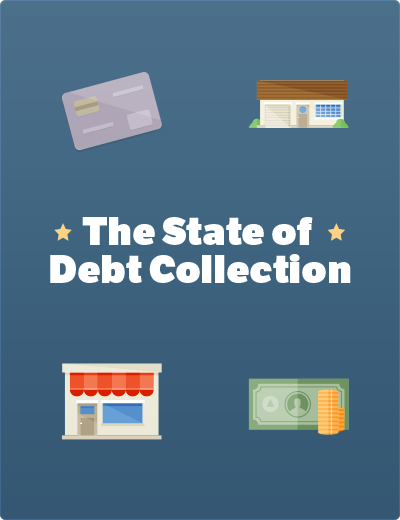 The State of Debt Collection